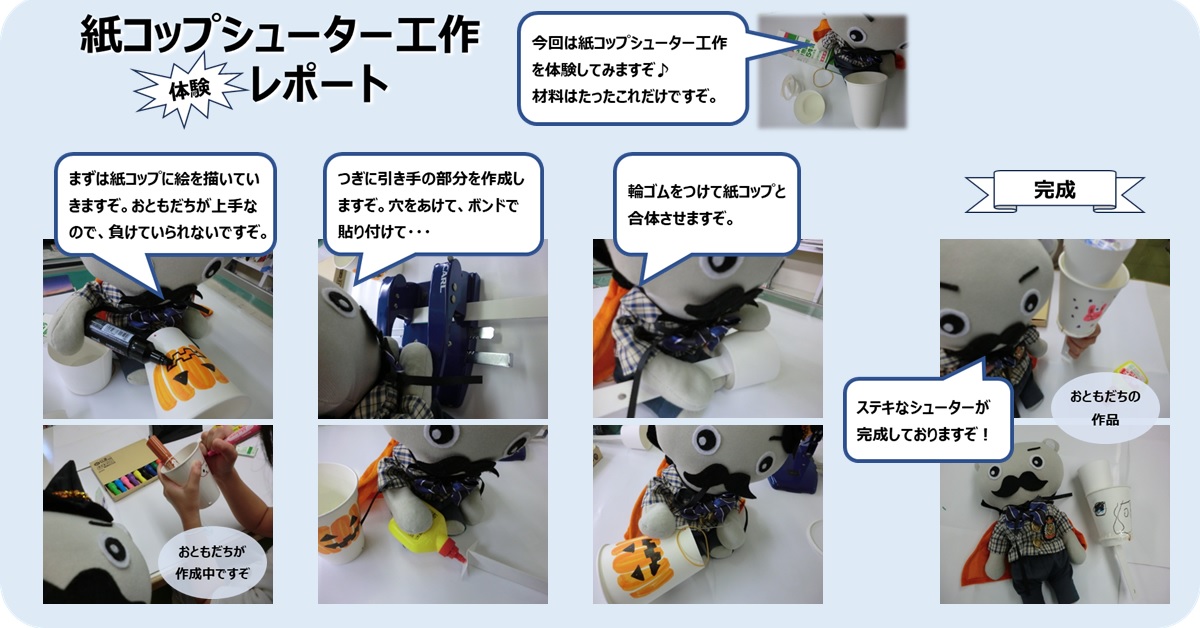 紙コップシューター工作

体験 レポート

今回は紙コップシューター工作を体験してみますぞ♪
材料はたったこれだけですぞ。

まずは紙コップに絵を描いていきますぞ。おともだちが上手なので、負けていられないですぞ。

おともだちが作成中ですぞ

つぎに引き手の部分を作成しますぞ。穴をあけて、ボンドで貼り付けて・・・

輪ゴムをつけて紙コップと合体させますぞ。

完成

ステキなシューターが完成しておりますぞ！

おともだちの作品