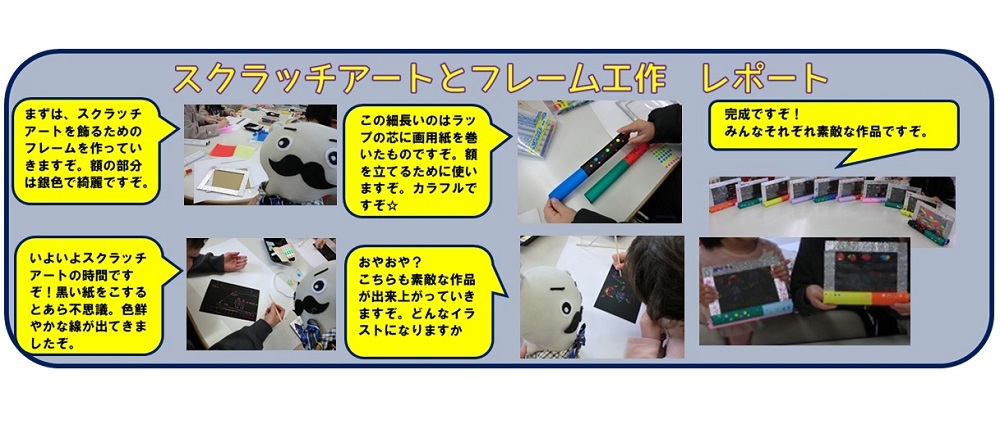 スクラッチアートとフレーム工作　レポート

まずは、スクラッチアートを飾るためのフレームを作っていきますぞ。額の部分は銀色で綺麗ですぞ。

この細長いのはラップの芯に画用紙を巻いたものですぞ。額を立てるために使いますぞ。カラフルですぞ☆

完成ですぞ！
みんなそれぞれ素敵な作品ですぞ。

いよいよスクラッチアートの時間ですぞ！黒い紙をこするとあら不思議。色鮮やかな線が出てきましたぞ。

おやおや？
こちらも素敵な作品が出来上がっていきますぞ。どんなイラストになりますか